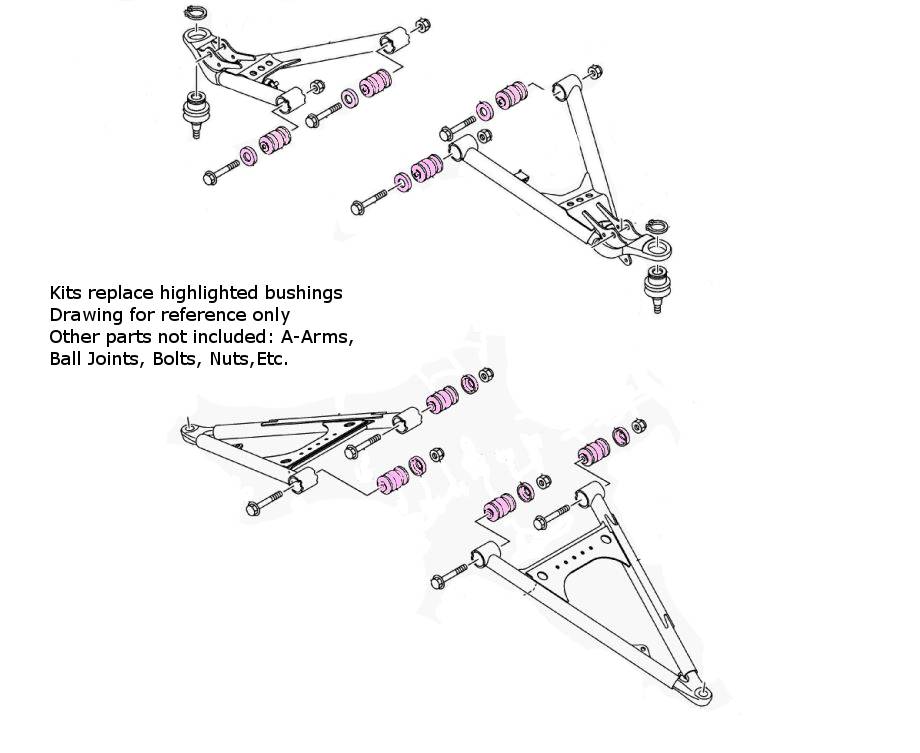 Kits replace highlighted bushings
Drawing for reference only
Other parts not included: A-Arms, Ball Joints, Bolts, Nuts,Etc.