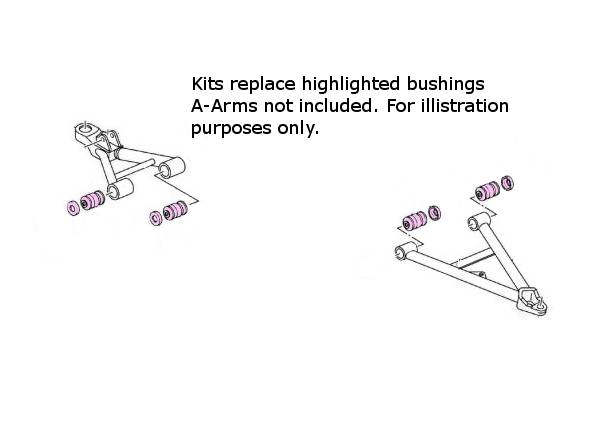 Kits replace highlighted bushings
A-Arms not included. For illistration purposes only.